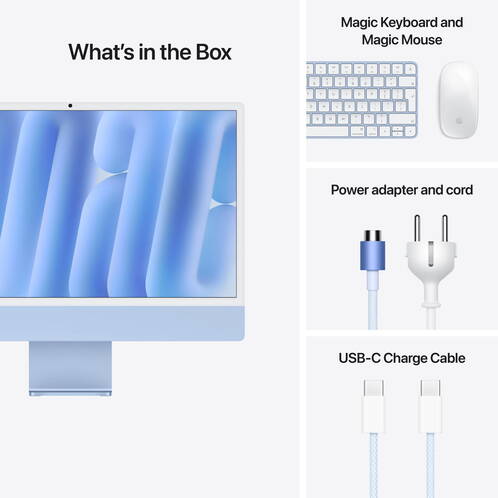 What's in the Box

Magic Keyboard and Magic Mouse

Power adapter and cord

USB-C Charge Cable