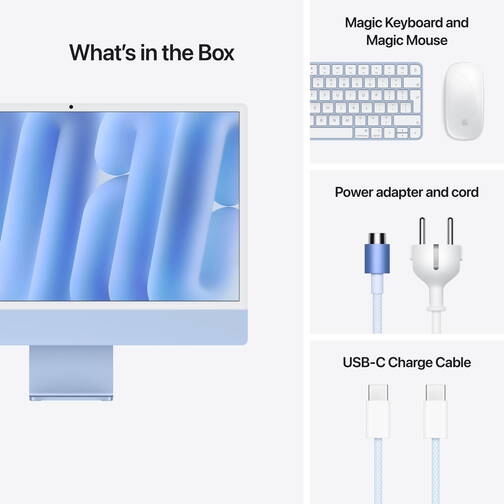 What's in the Box

Magic Keyboard and Magic Mouse

Power adapter and cord

USB-C Charge Cable