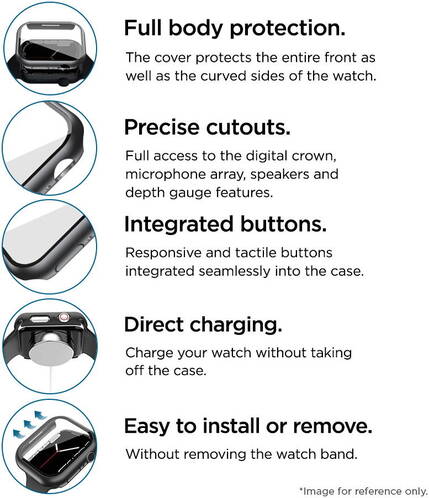 Full body protection.

The cover protects the entire front as well as the curved sides of the watch.

Precise cutouts.

Full access to the digital crown, microphone array, speakers and depth gauge features.

Integrated buttons.

Responsive and tactile buttons integrated seamlessly into the case.

Direct charging.

Charge your watch without taking off the case.

Easy to install or remove.

Without removing the watch band.

*Image for reference only.